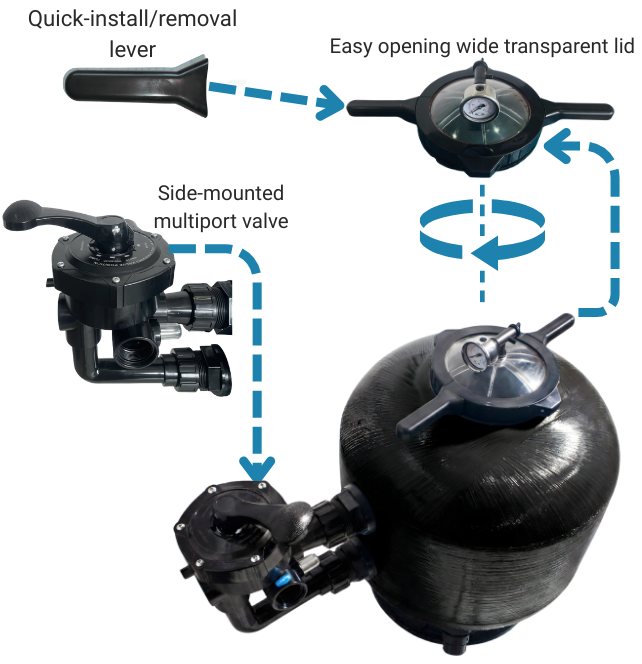 Quick-install/removal lever

Easy opening wide transparent lid

Side-mounted multiport valve