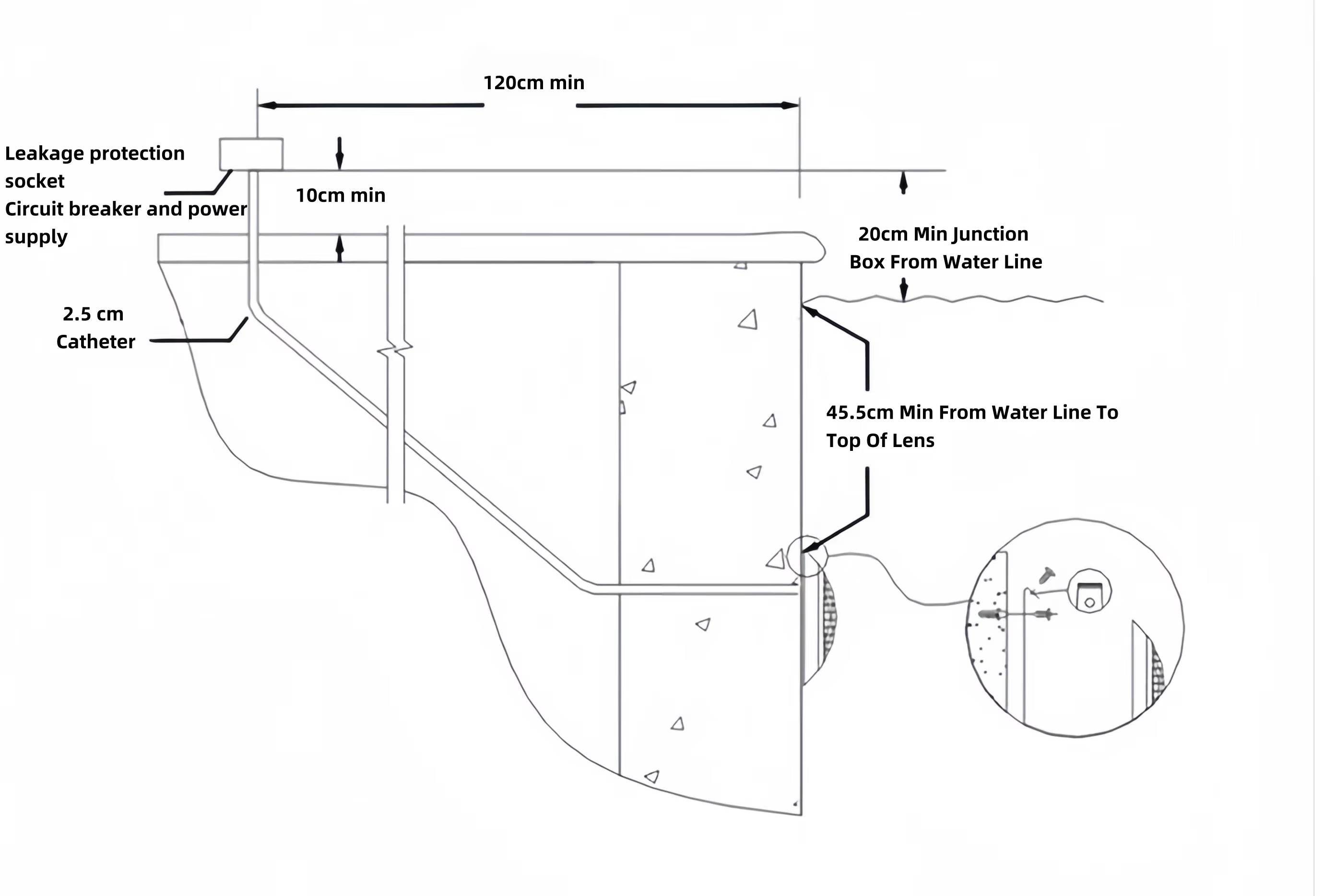 120cm min

Leakage protection socket
Circuit breaker and power supply

10cm min

20cm Min Junction Box From Water Line

2.5 cm Catheter

45.5cm Min From Water Line To Top Of Lens