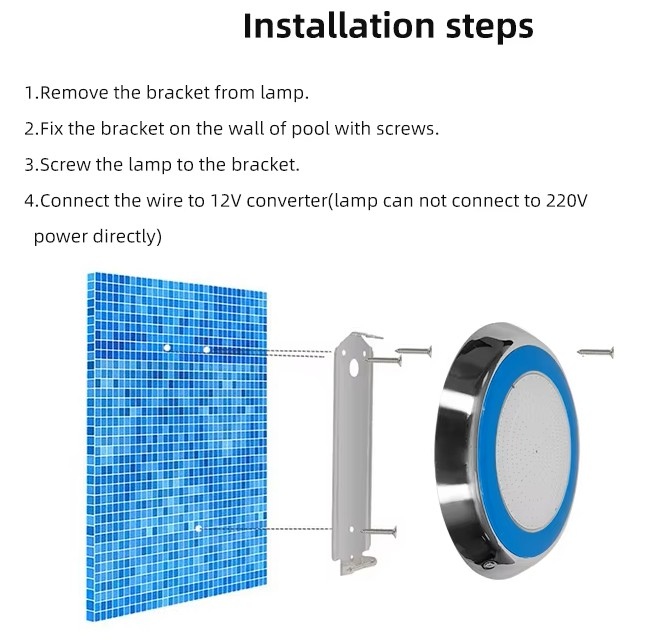 Installation steps

1.Remove the bracket from lamp.

2.Fix the bracket on the wall of pool with screws.

3.Screw the lamp to the bracket.

4.Connect the wire to 12V converter(lamp can not connect to 220V power directly)