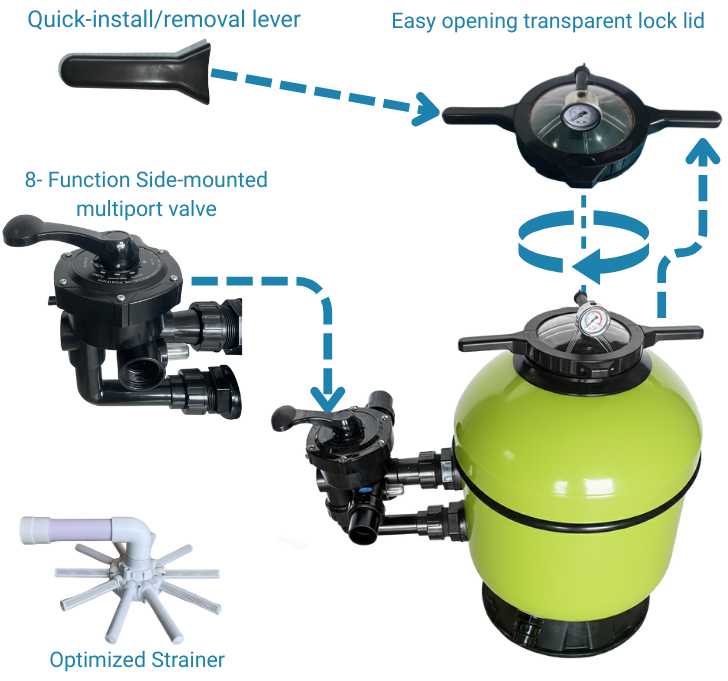 Quick-install/removal lever

Easy opening transparent lock lid

8- Function Side-mounted multiport valve

Optimized Strainer